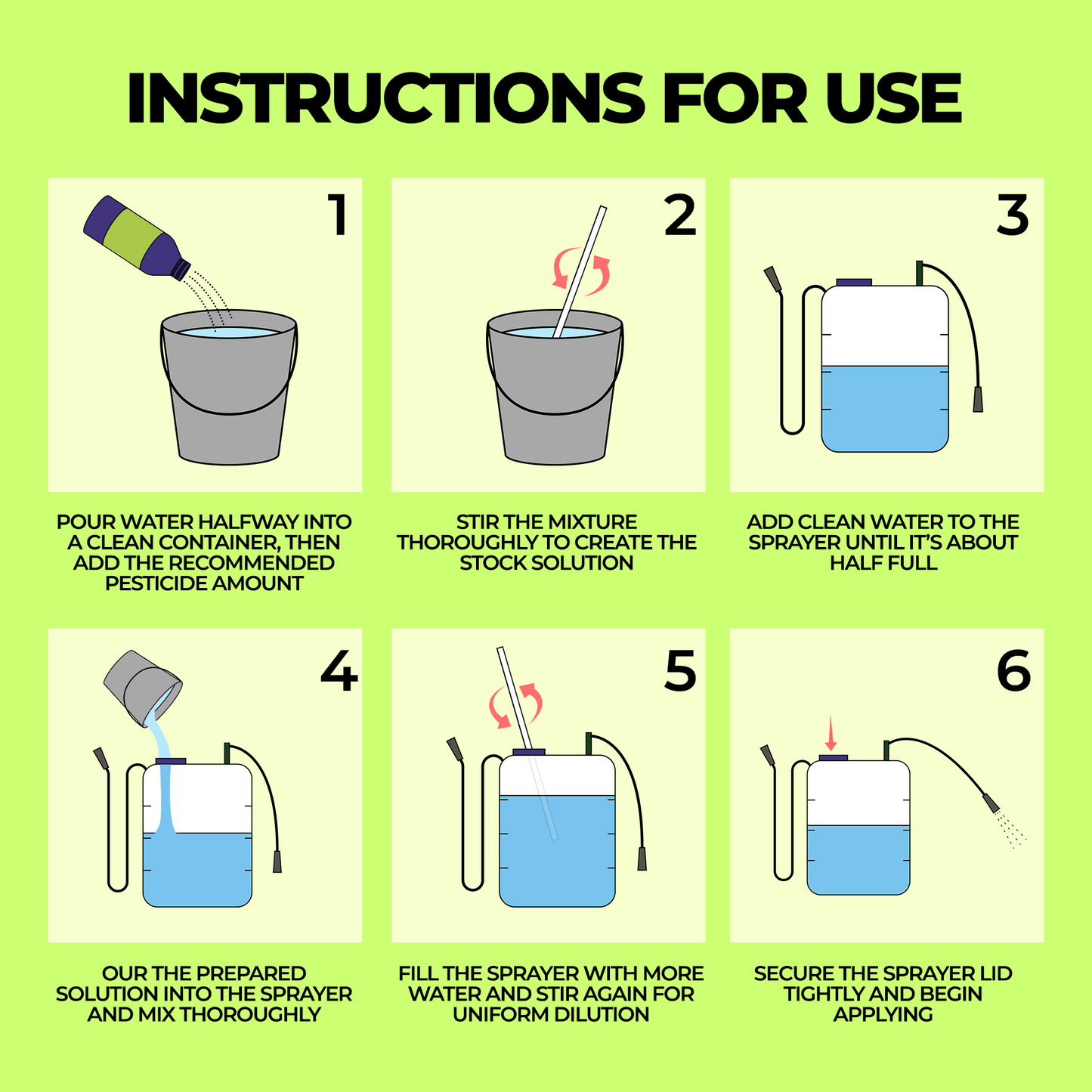 INSTRUCTIONS FOR USE

1

POUR WATER HALFWAY INTO A CLEAN CONTAINER, THEN ADD THE RECOMMENDED PESTICIDE AMOUNT

2

STIR THE MIXTURE THOROUGHLY TO CREATE THE STOCK SOLUTION

3

ADD CLEAN WATER TO THE SPRAYER UNTIL IT'S ABOUT HALF FULL

4

OUR THE PREPARED SOLUTION INTO THE SPRAYER AND MIX THOROUGHLY

5

FILL THE SPRAYER WITH MORE WATER AND STIR AGAIN FOR UNIFORM DILUTION

6

SECURE THE SPRAYER LID TIGHTLY AND BEGIN APPLYING